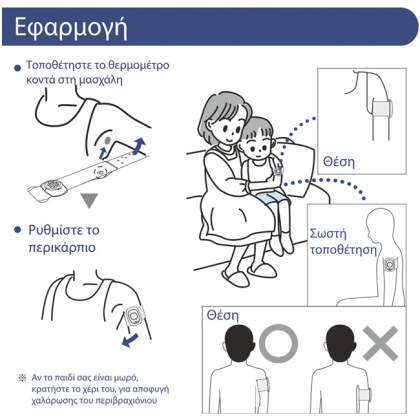 Εφαρμογή

● Τοποθέτηστε το θερμομέτρο κοντά στη μασχάλη

● Ρυθμίστε το περικάρπιο

※ Αν το παιδί σας είναι μωρό, κρατήστε το χέρι του, για αποφυγή χαλάρωσης του περιβραχιόνιου

Θέση

Σωστή τοποθέτηση

Θέση